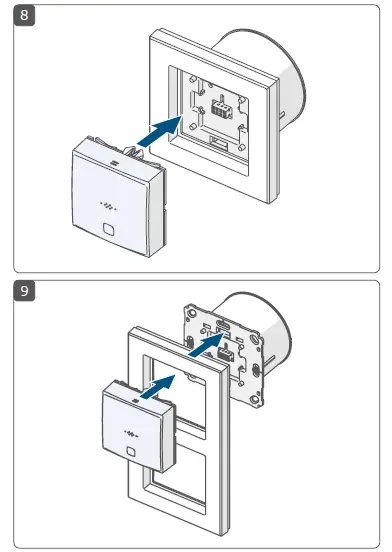 8

9