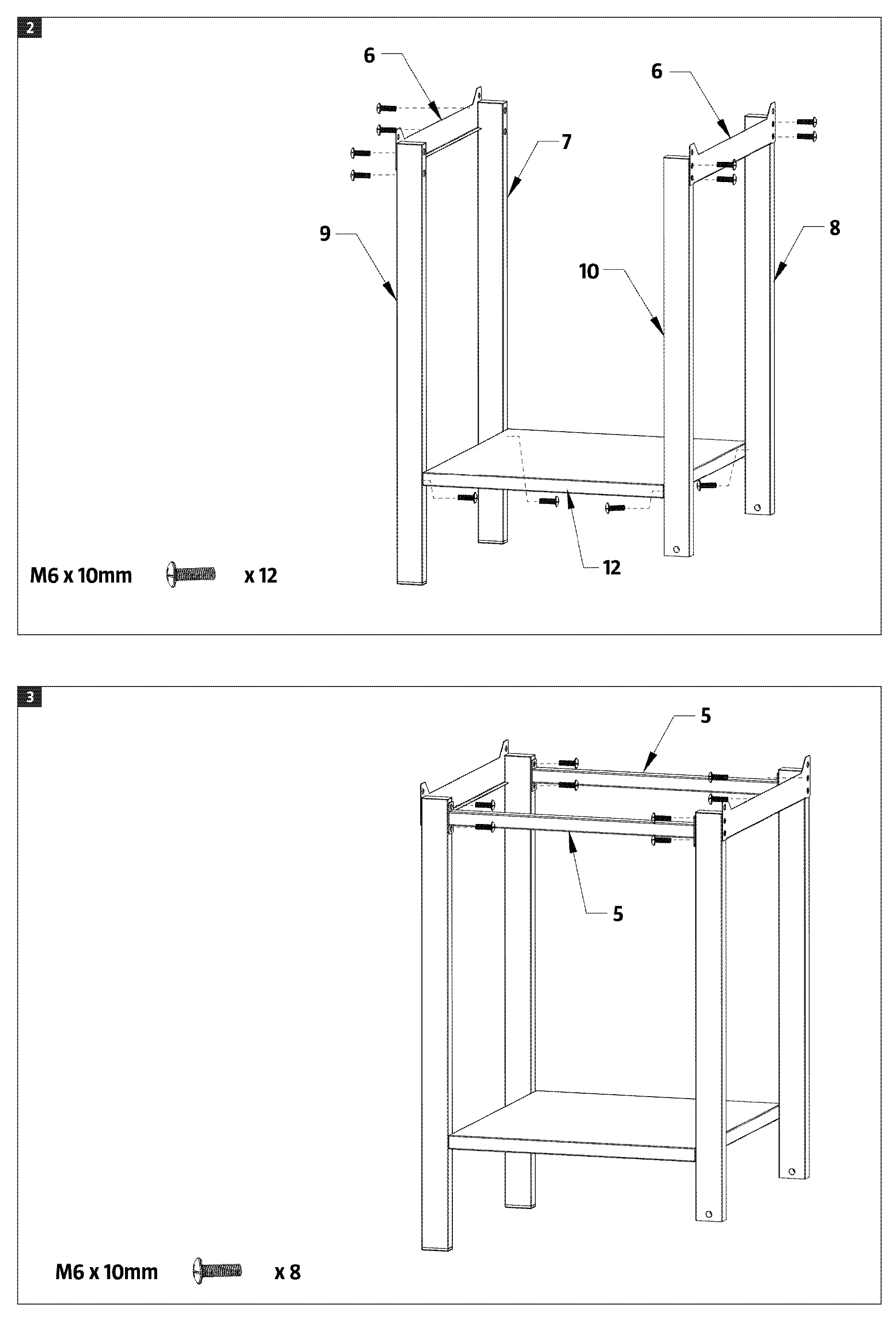 2

6

6

7

9

8

10

12

M6 x 10mm x 12

3

5

5

M6 x 10mm x 8