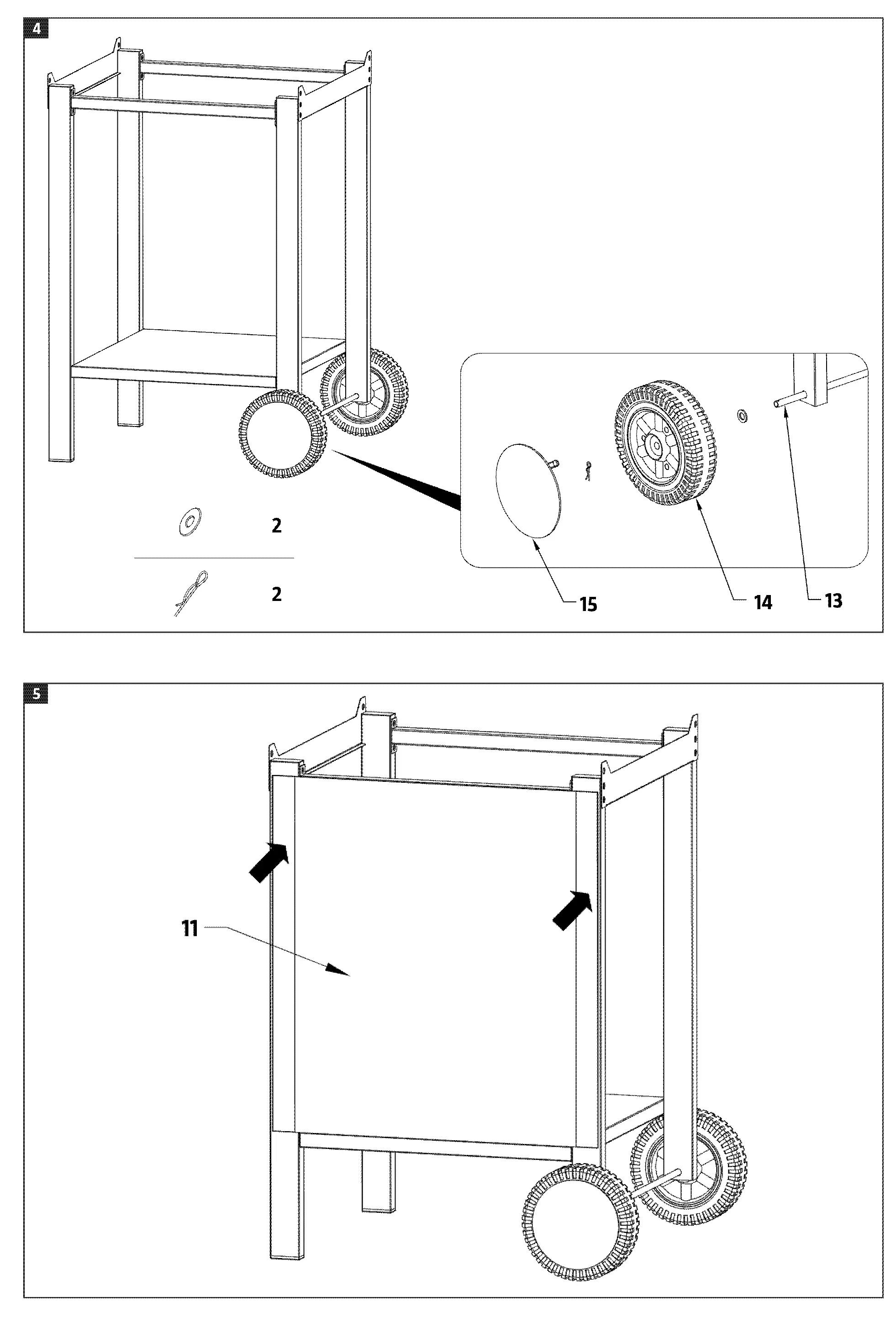 4

2

2

15

14

13

5

11