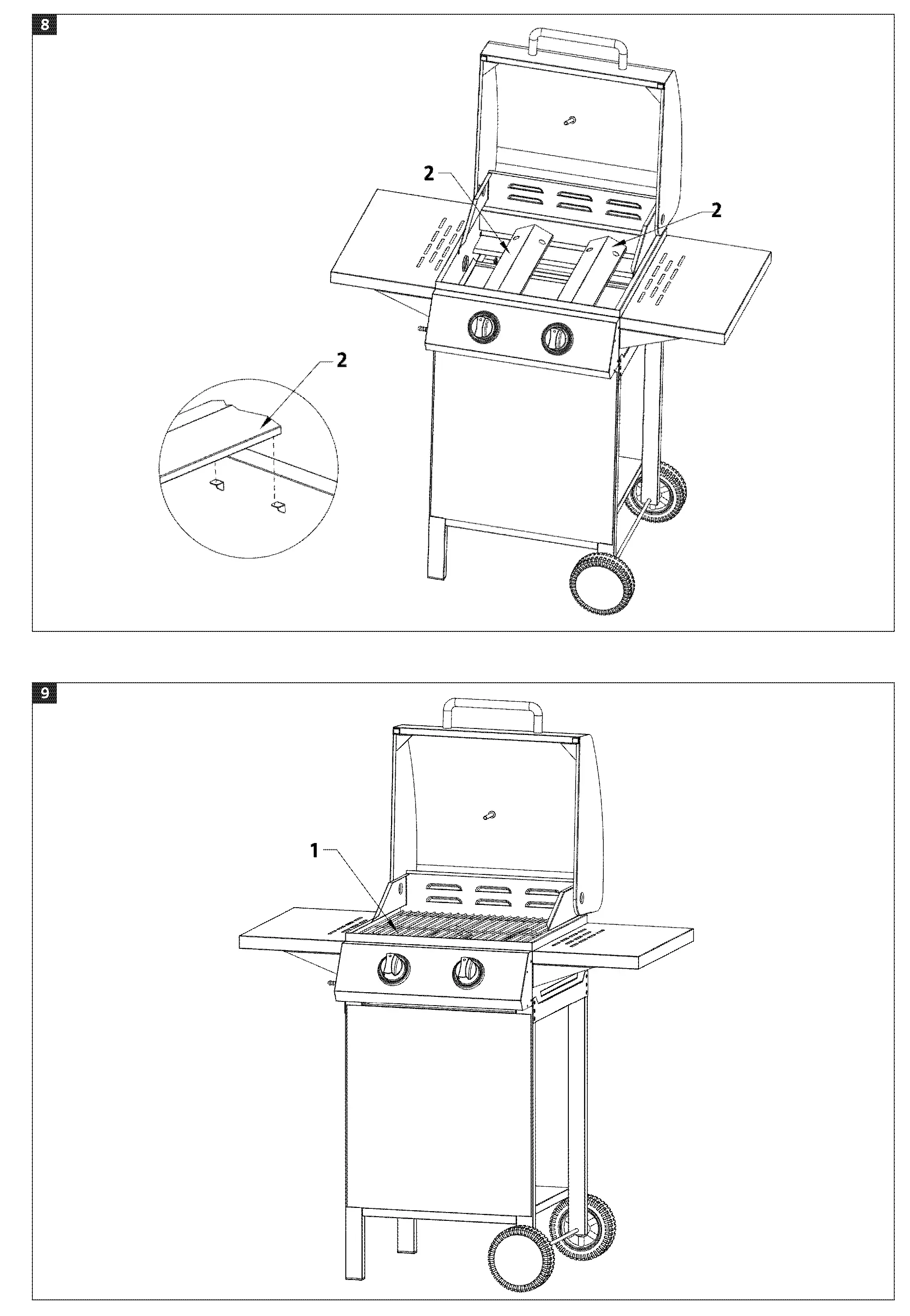 8

2

2

2

9

1