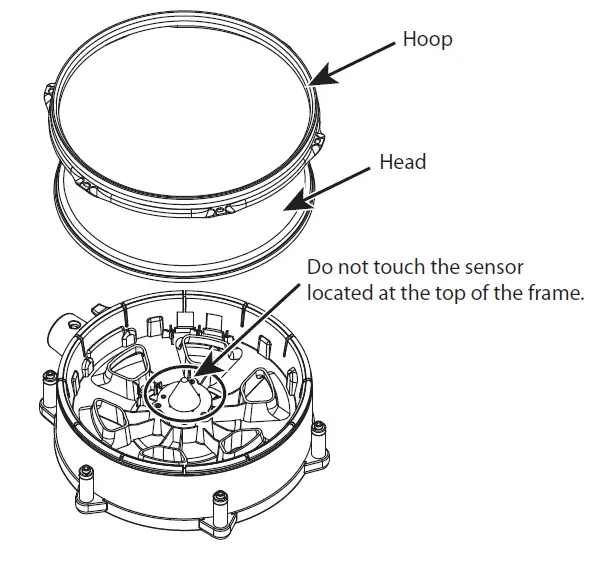 Hoop

Head

Do not touch the sensor located at the top of the frame.