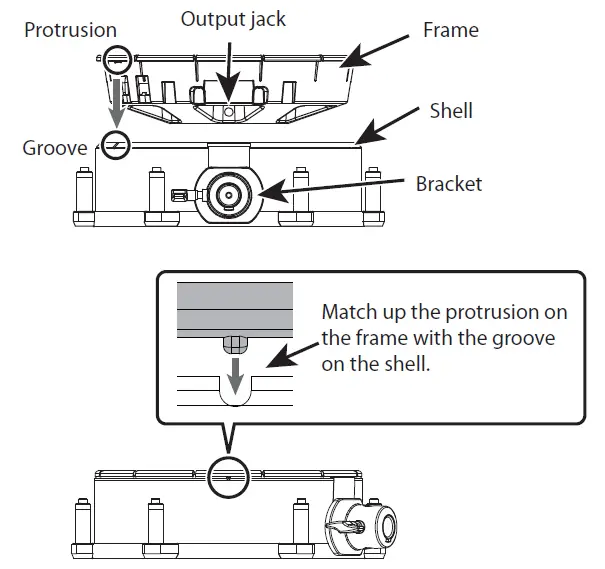 Protrusion
Output jack
Frame
Shell
Groove
Bracket

Match up the protrusion on the frame with the groove on the shell.