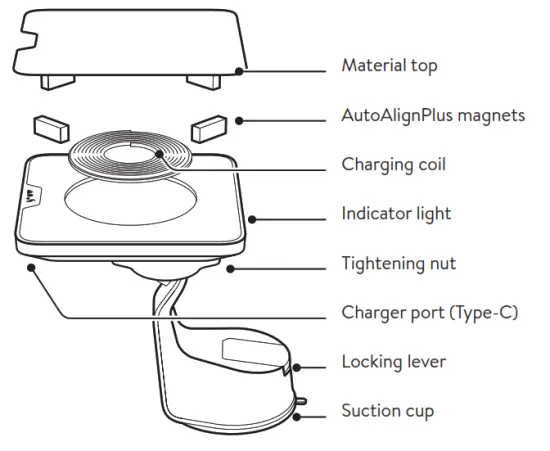 Material top

AutoAlignPlus magnets

Charging coil

Indicator light

Tightening nut

Charger port (Type-C)

Locking lever

Suction cup