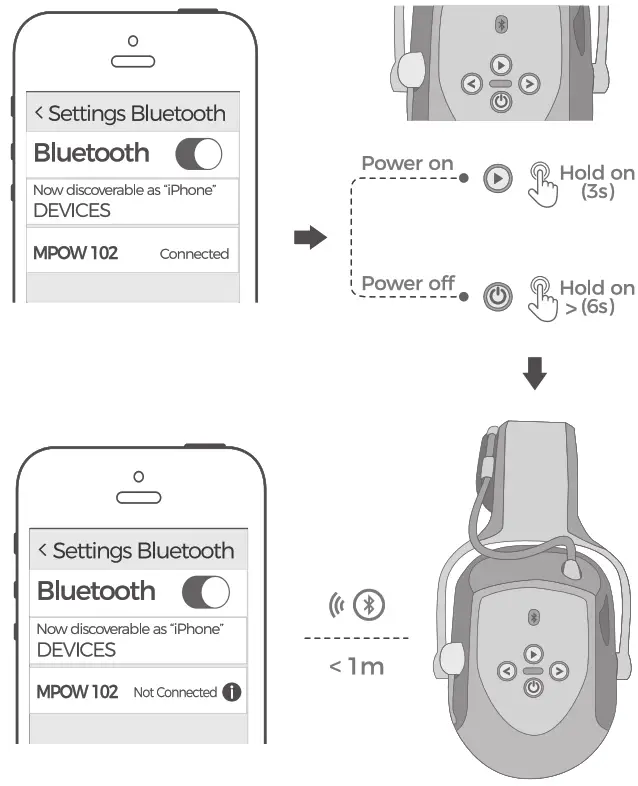 < Settings Bluetooth
Bluetooth
Now discoverable as "iPhone"
DEVICES
MPOW 102 Connected

Power on
Hold on (3s)
Power off
Hold on > (6s)

< Settings Bluetooth
Bluetooth
Now discoverable as "iPhone"
DEVICES
MPOW 102 Not Connected

< 1m