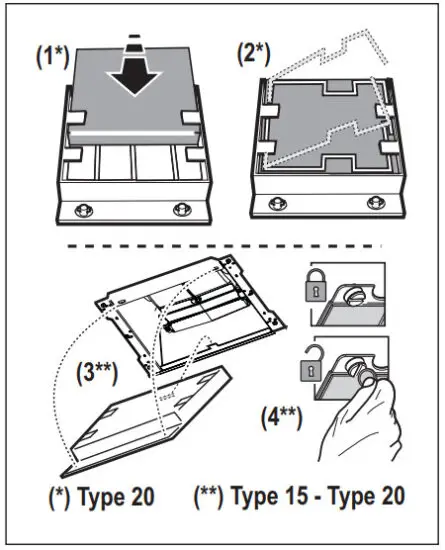 (1*)

(2*)

(3**)

(4**)

(*) Type 20

(**) Type 15 - Type 20