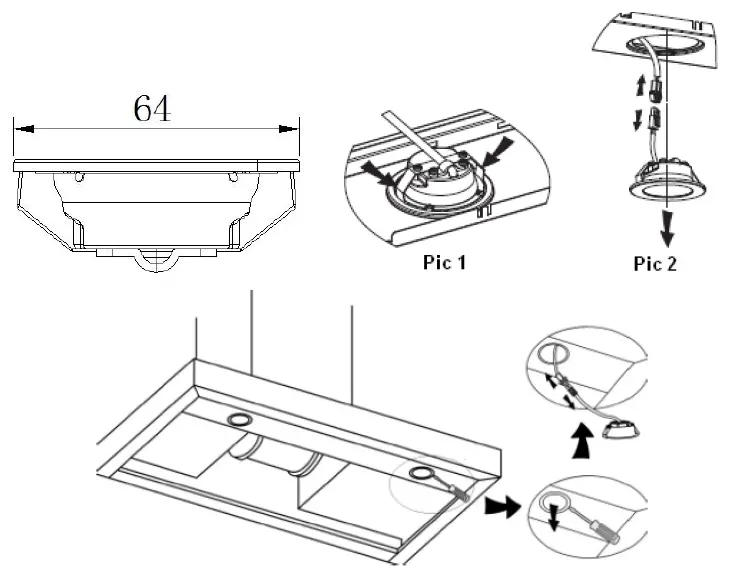 64

Pic 1

Pic 2