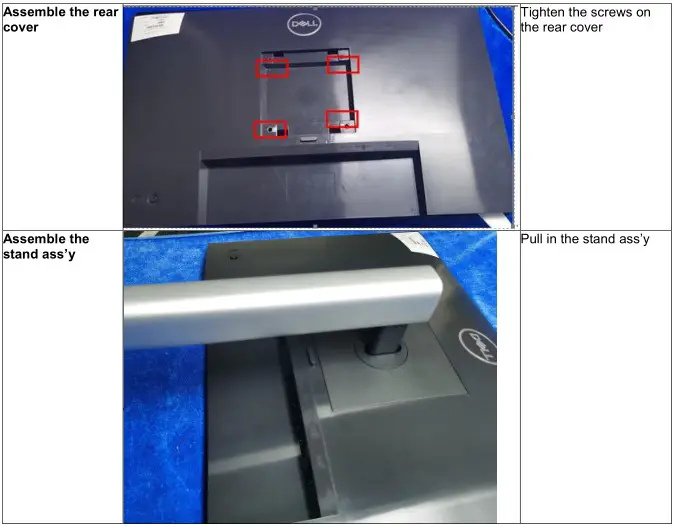 | Assemble the rear cover | DELL | Tighten the screws on the rear cover |
|---|---|---|
| Assemble the stand ass'y | DELL | Pull in the stand ass'y |