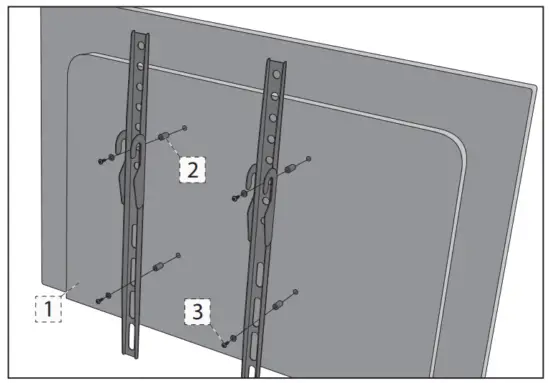 2

1

3