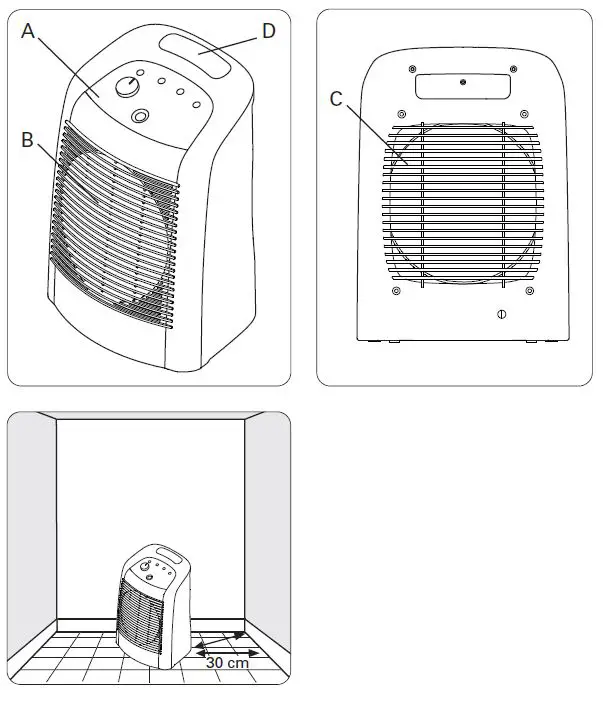 A
D
B
C
30 cm