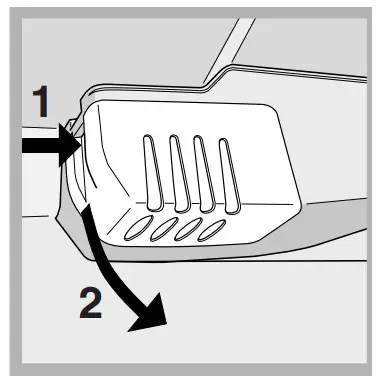 1

2