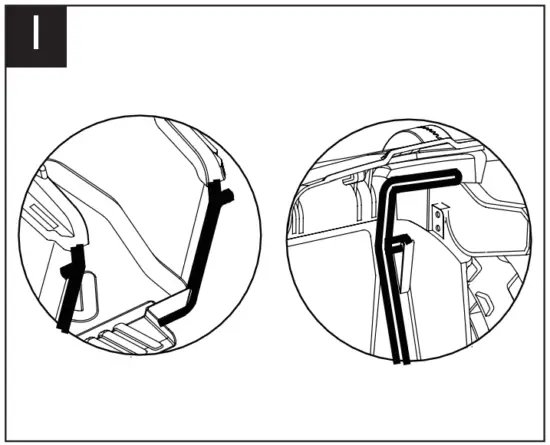 I