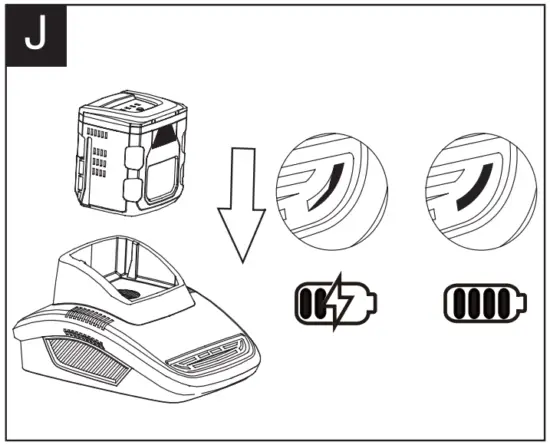 J