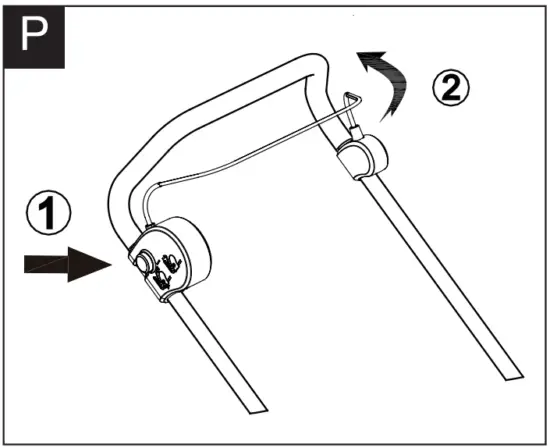 P

2

1