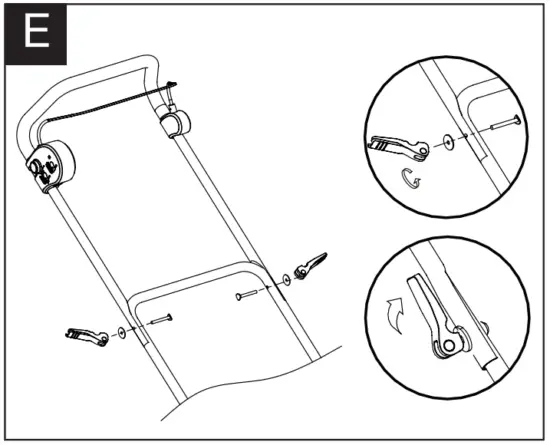 E