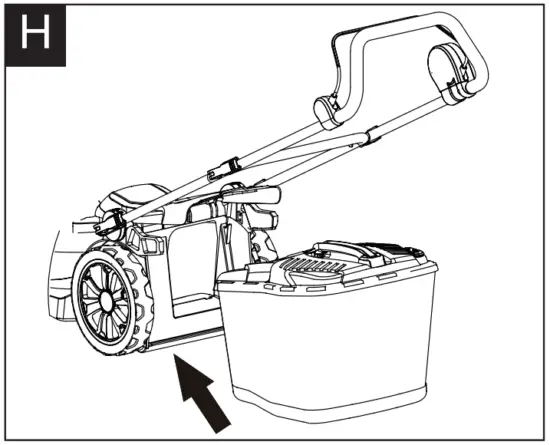 H