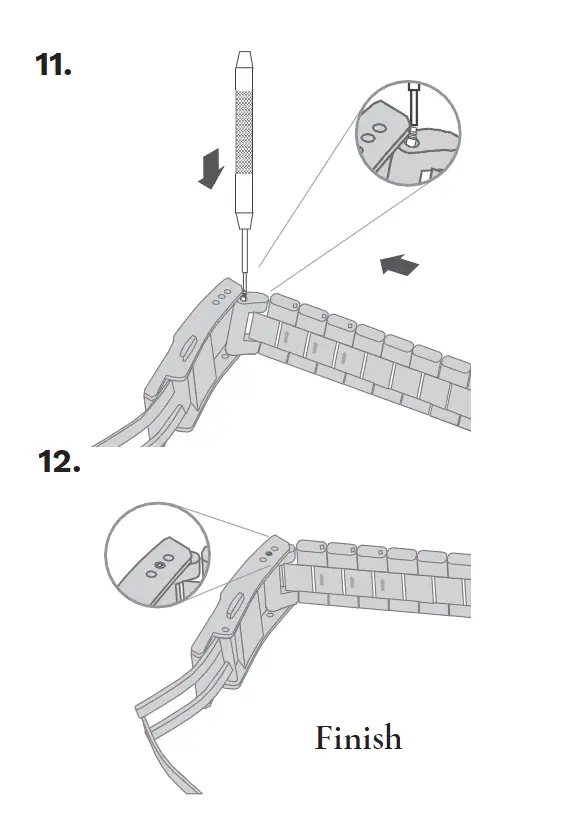 11.

12.

Finish