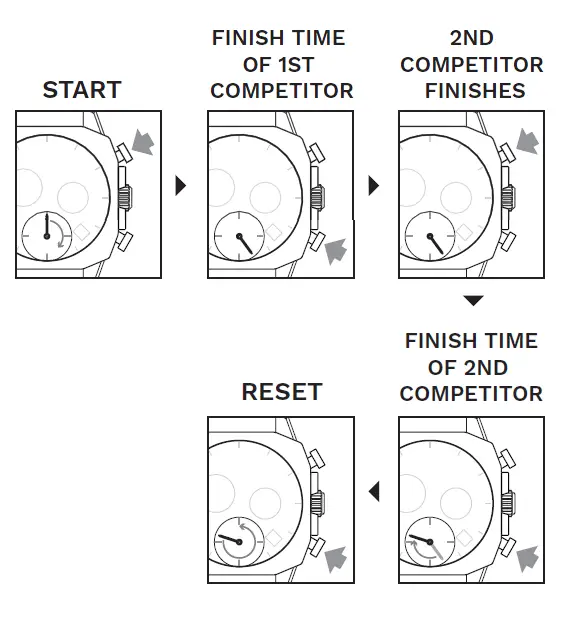 START

FINISH TIME OF 1ST COMPETITOR

2ND COMPETITOR FINISHES

FINISH TIME OF 2ND COMPETITOR

RESET