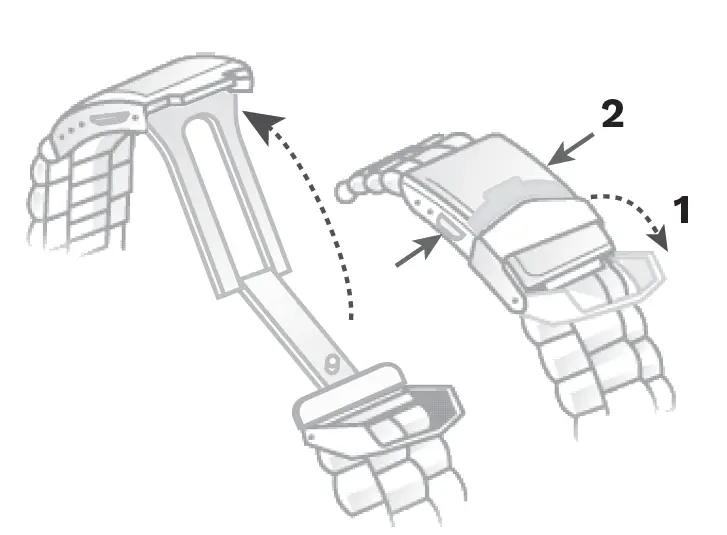 2
1