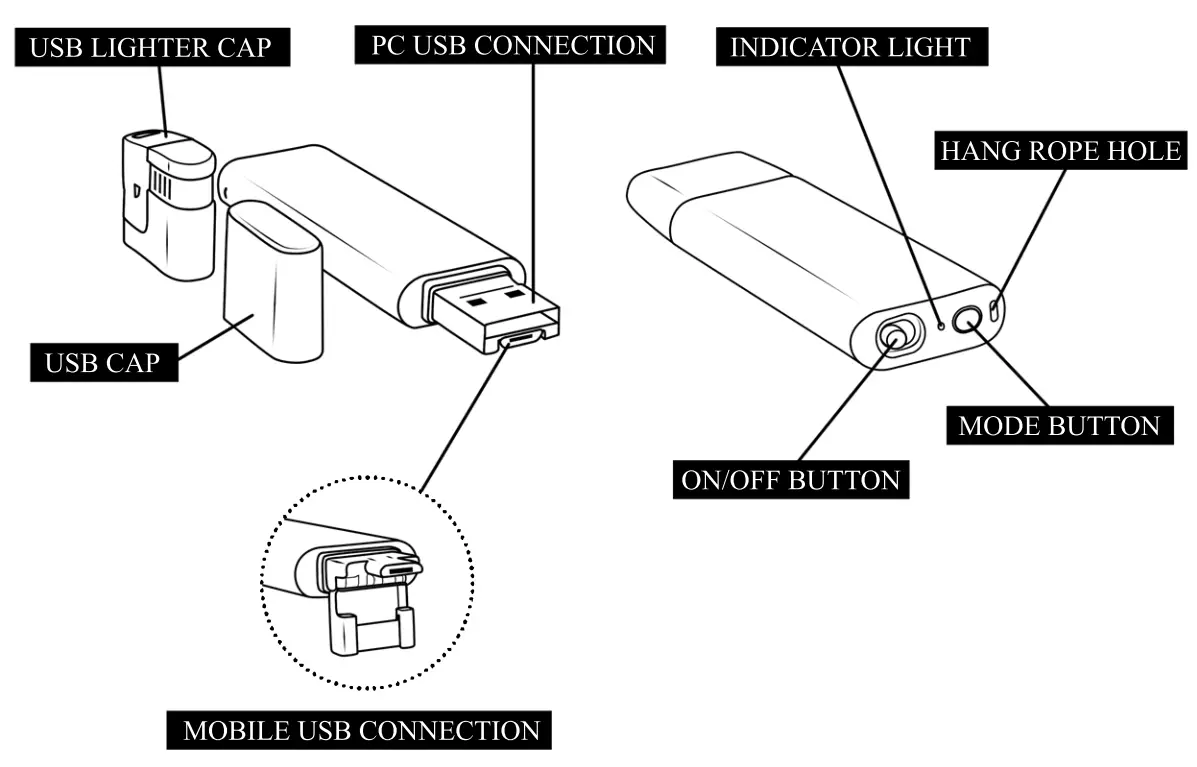 USB LIGHTER CAP
PC USB CONNECTION
INDICATOR LIGHT
HANG ROPE HOLE
USB CAP
MODE BUTTON
ON/OFF BUTTON
MOBILE USB CONNECTION