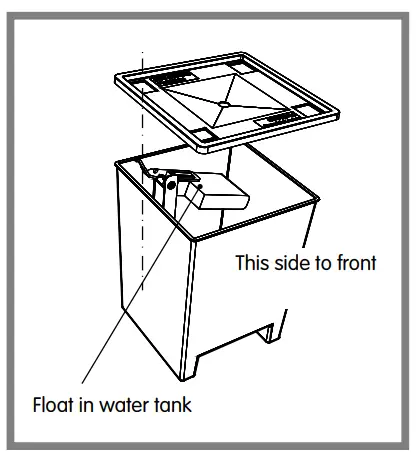 This side to front

Float in water tank