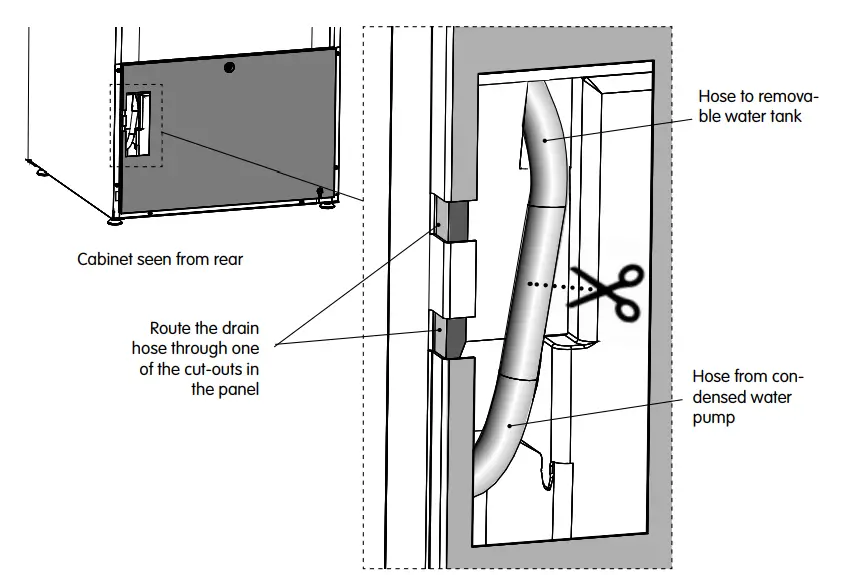 Cabinet seen from rear

Route the drain hose through one of the cut-outs in the panel

Hose to removable water tank

Hose from condensed water pump