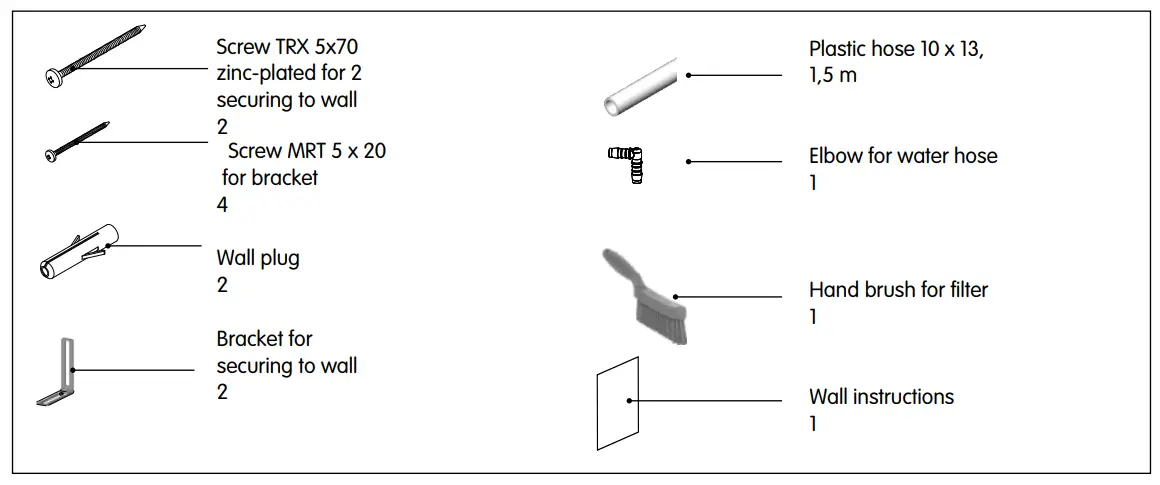 Screw TRX 5x70 zinc-plated for 2 securing to wall
2

Screw MRT 5 x 20 for bracket
4

Wall plug
2

Bracket for securing to wall
2

Plastic hose 10 x 13, 1,5 m

Elbow for water hose
1

Hand brush for filter
1

Wall instructions
1