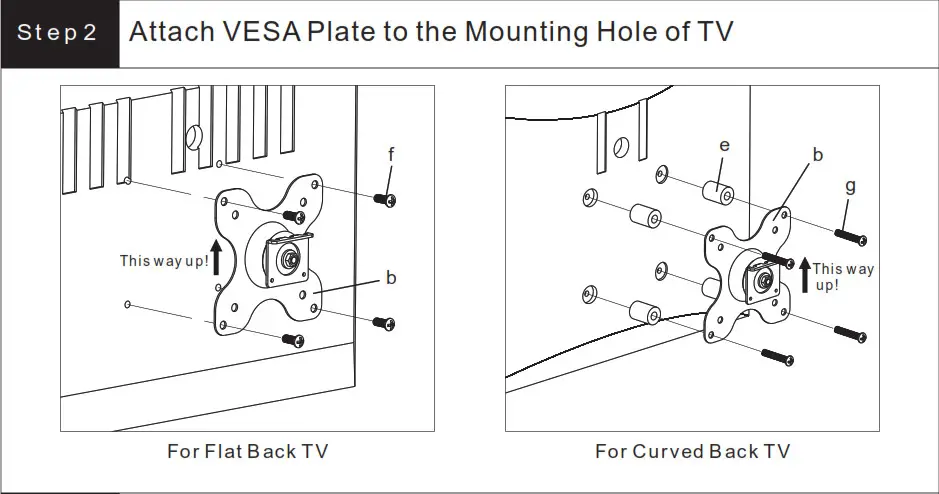 Step 2 Attach VESA Plate to the Mounting Hole of TV

f

This way up!

b

For Flat Back TV

e

b

g

This way up!

For Curved Back TV