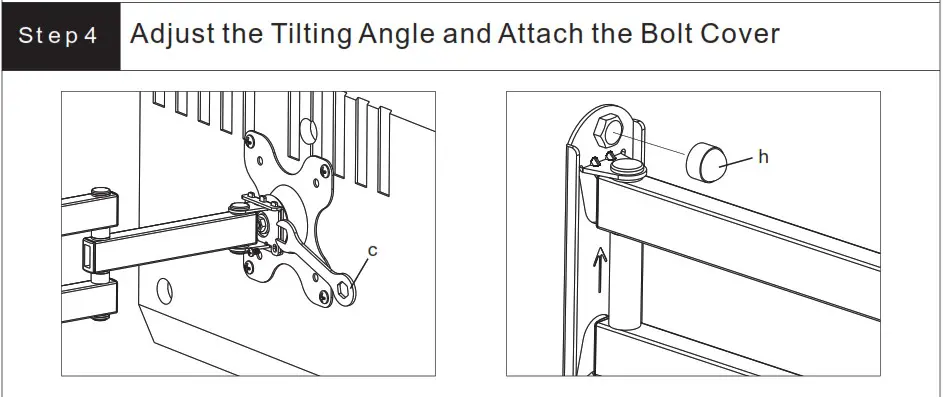 Step 4 Adjust the Tilting Angle and Attach the Bolt Cover

c

h