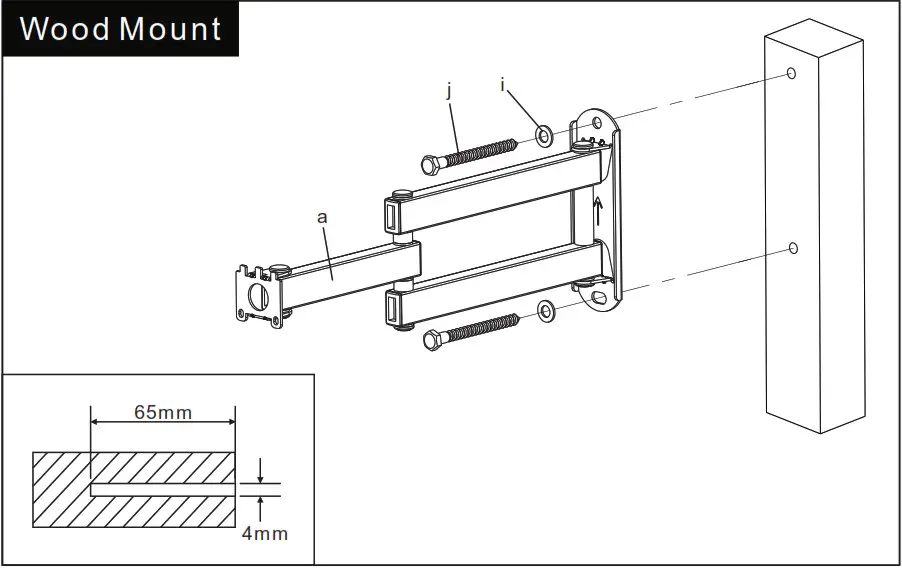 Wood Mount

j

i

a

65mm

4mm