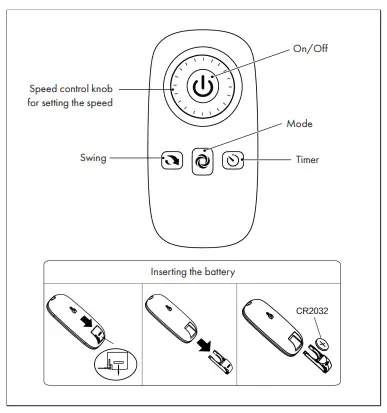 On/Off

Speed control knob for setting the speed

Mode

Swing

Timer

Inserting the battery

CR2032