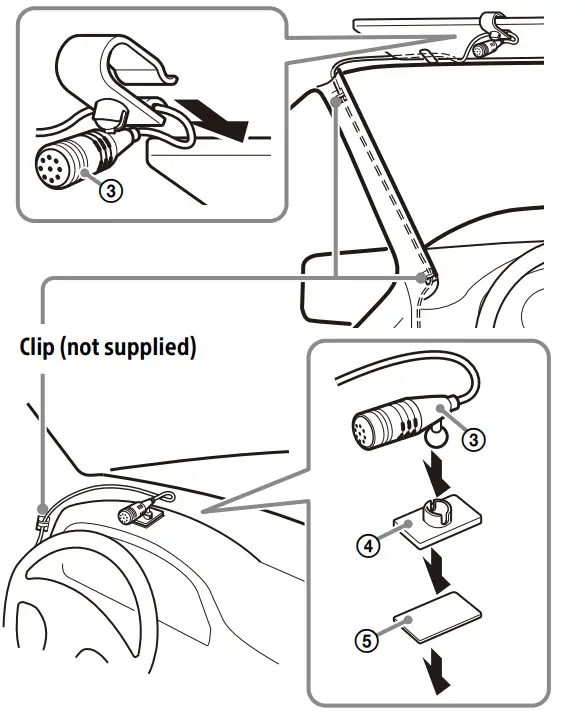 ③

Clip (not supplied)

③

④

⑤