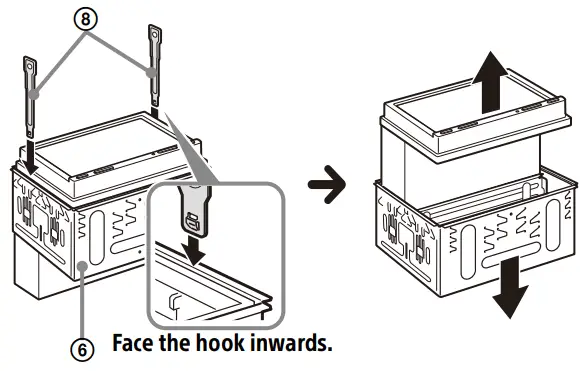 ⑧

⑥

Face the hook inwards.