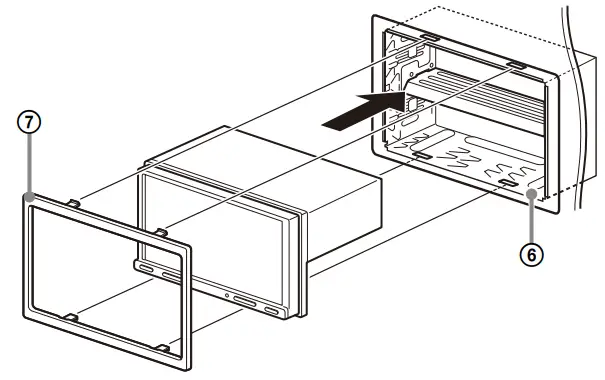 ⑦
⑥