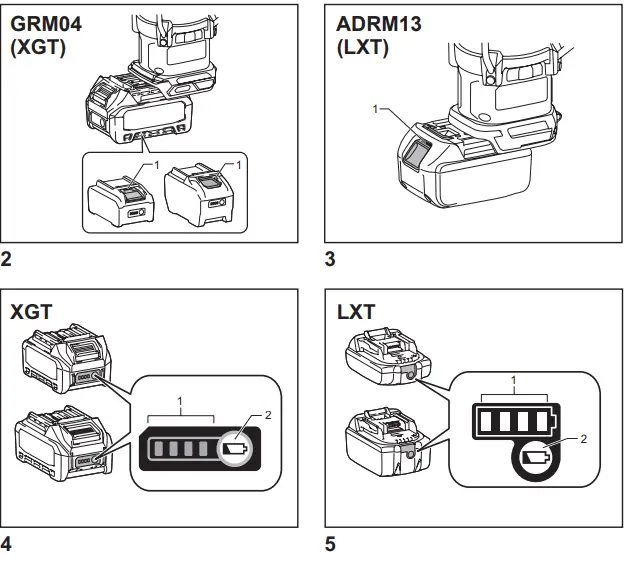 GRM04
(XGT)

1

1

2

ADRM13
(LXT)

1

3

XGT

1

2

4

LXT

1

2

5