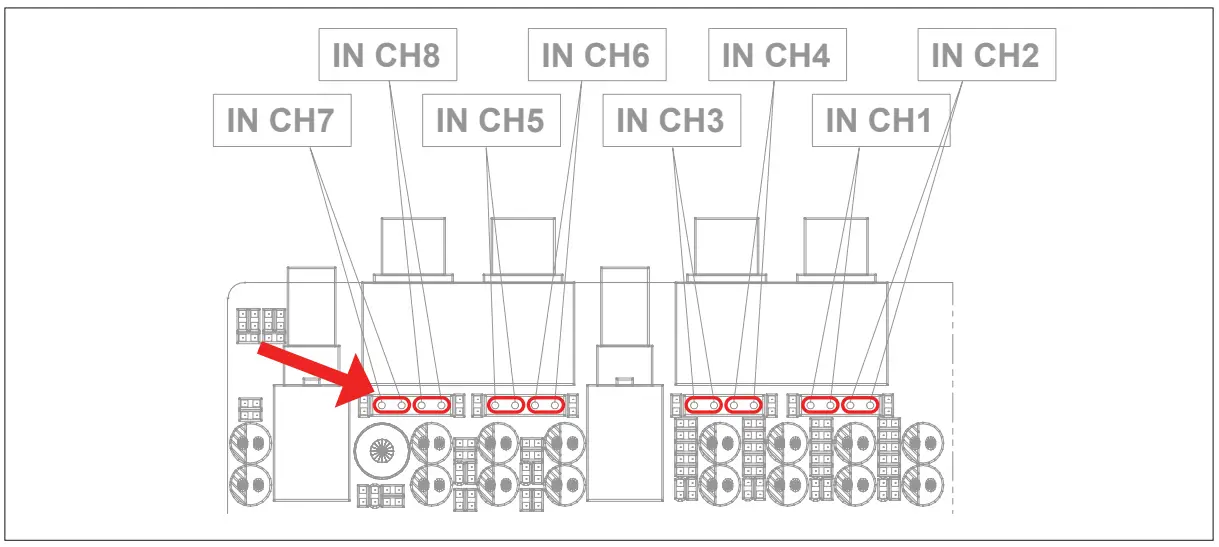 IN CH8
IN CH6
IN CH4
IN CH2
IN CH7
IN CH5
IN CH3
IN CH1