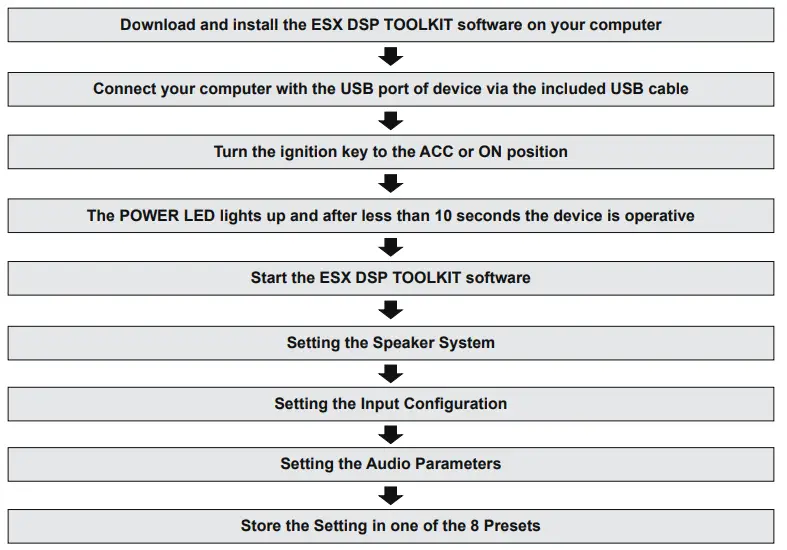 Download and install the ESX DSP TOOLKIT software on your computer

Connect your computer with the USB port of device via the included USB cable

Turn the ignition key to the ACC or ON position

The POWER LED lights up and after less than 10 seconds the device is operative

Start the ESX DSP TOOLKIT software

Setting the Speaker System

Setting the Input Configuration

Setting the Audio Parameters

Store the Setting in one of the 8 Presets