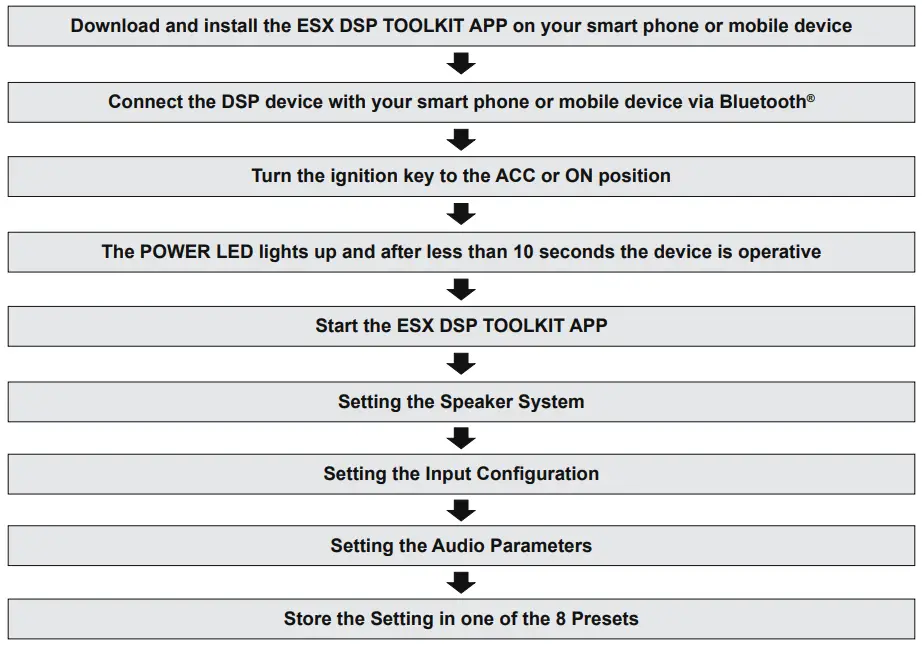 Download and install the ESX DSP TOOLKIT APP on your smart phone or mobile device

Connect the DSP device with your smart phone or mobile device via Bluetooth®

Turn the ignition key to the ACC or ON position

The POWER LED lights up and after less than 10 seconds the device is operative

Start the ESX DSP TOOLKIT APP

Setting the Speaker System

Setting the Input Configuration

Setting the Audio Parameters

Store the Setting in one of the 8 Presets