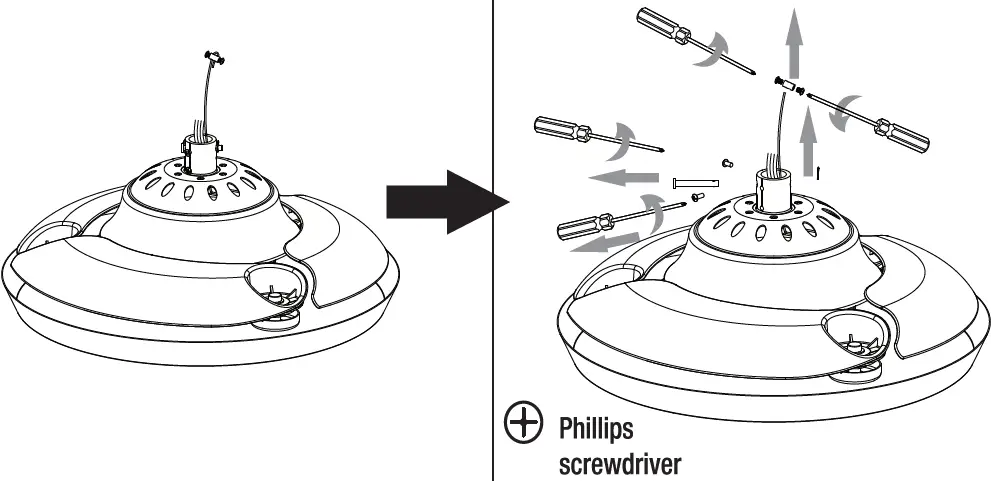 Phillips screwdriver