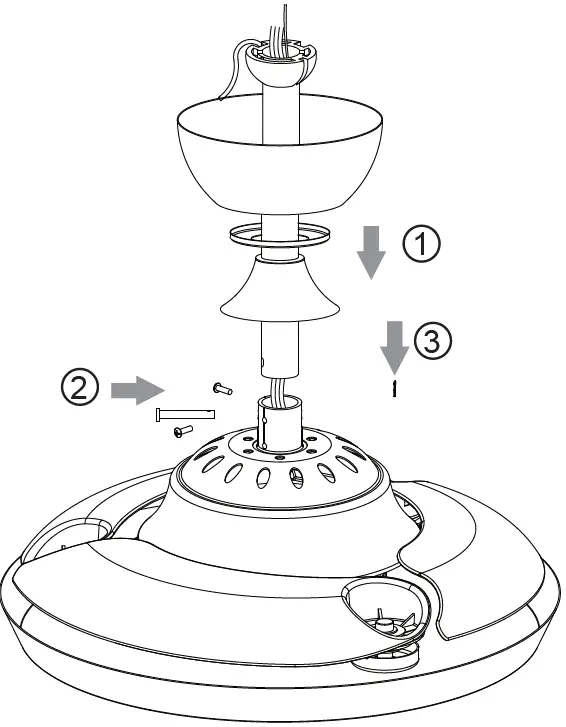 ①
③
②