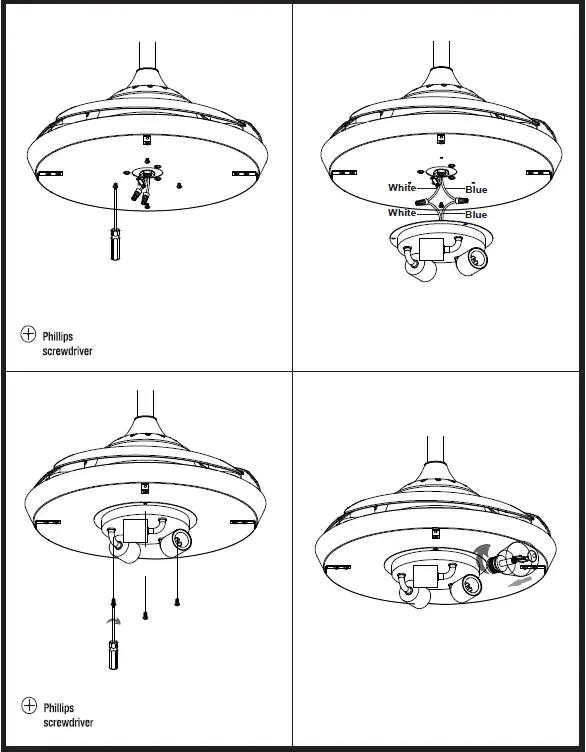 Phillips screwdriver

White
Blue
White
Blue

Phillips screwdriver