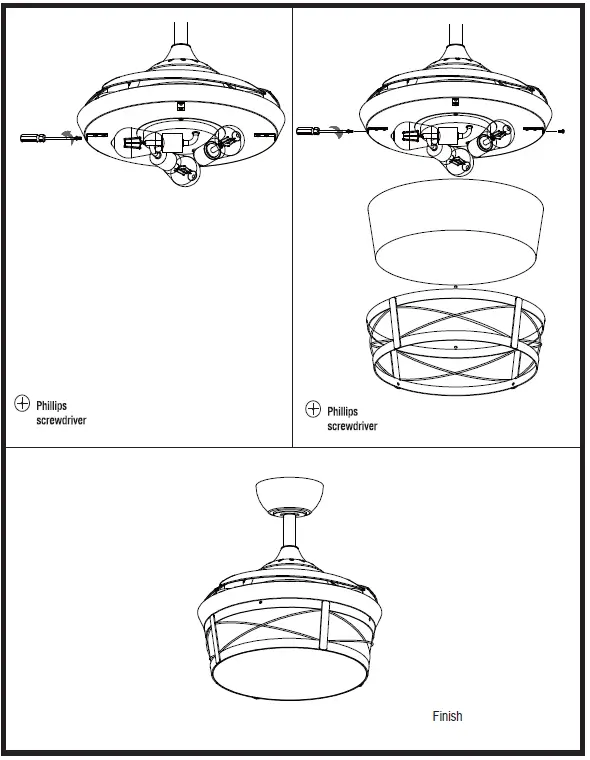 Phillips screwdriver

Phillips screwdriver

Finish