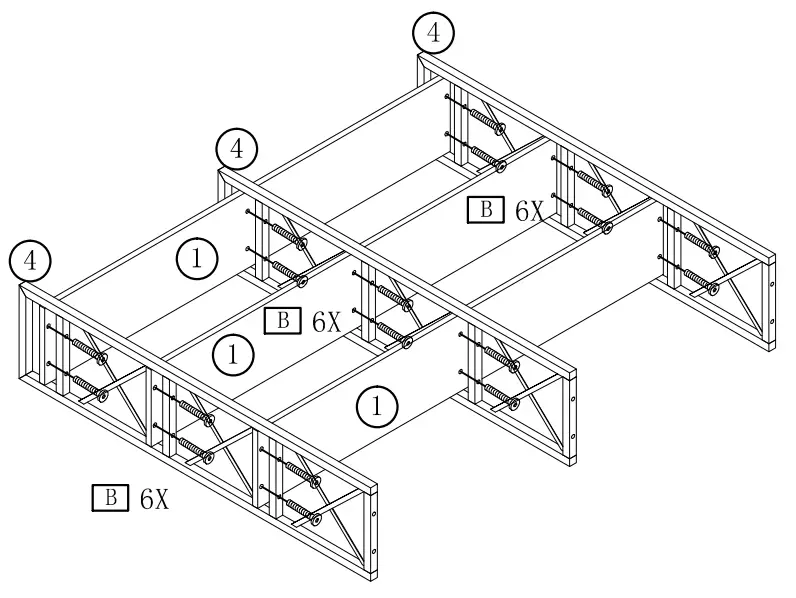 4

4

B 6X

4

1

B 6X

1

1

B 6X