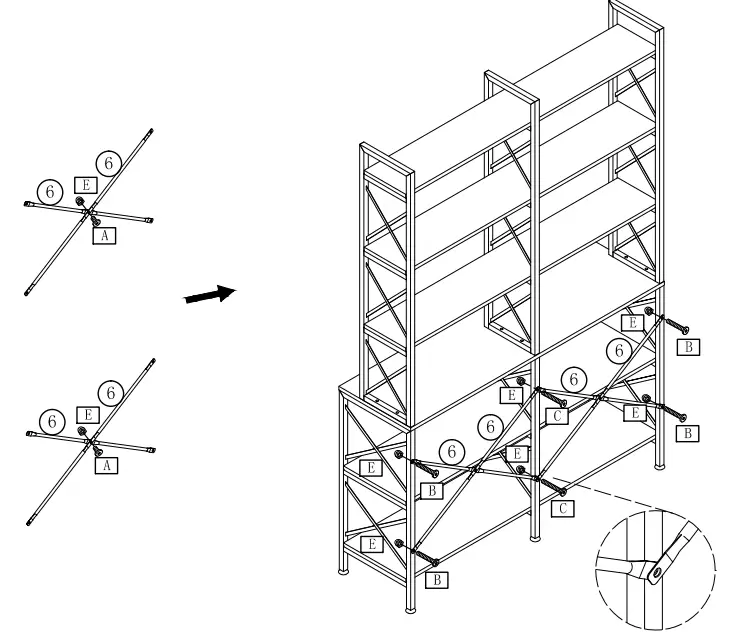 6
6
E
A

6
6
E
A

E
B
6
6
E
C
E
B
6
6
E
E
B
C
E
B