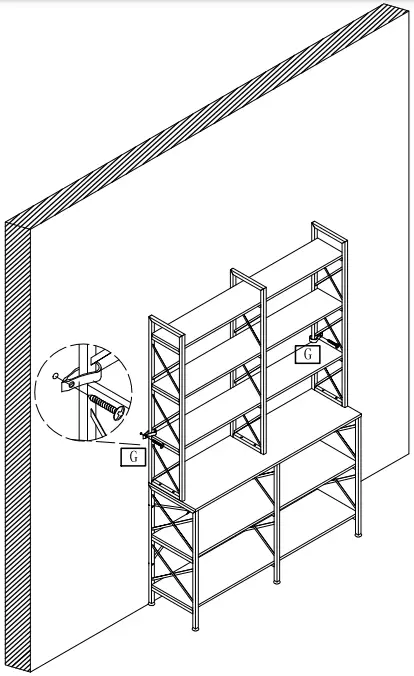 G

G