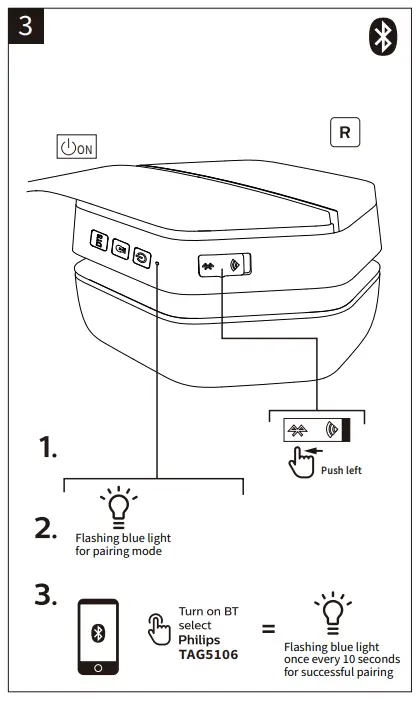 3

ON

R

1.

Push left

2.

Flashing blue light for pairing mode

3.

Turn on BT select **Philips TAG5106**

=

Flashing blue light once every 10 seconds for successful pairing