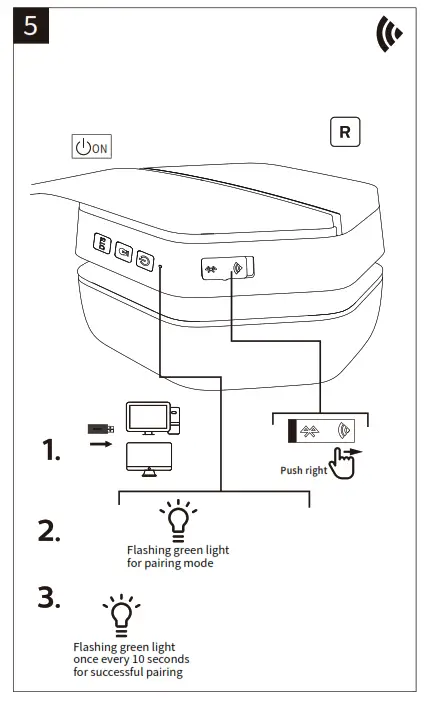 5

ON

R

1.

Push right

2.

Flashing green light for pairing mode

3.

Flashing green light once every 10 seconds for successful pairing