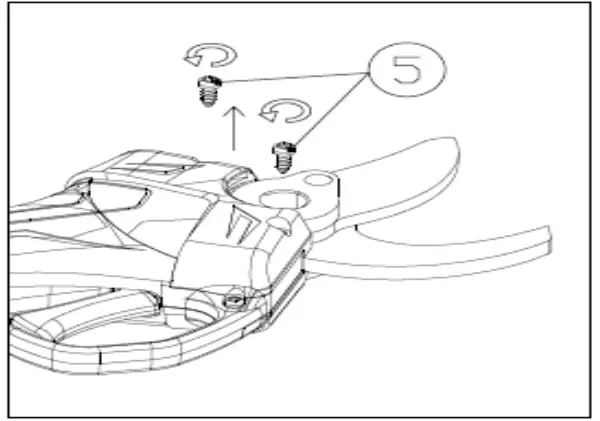 5