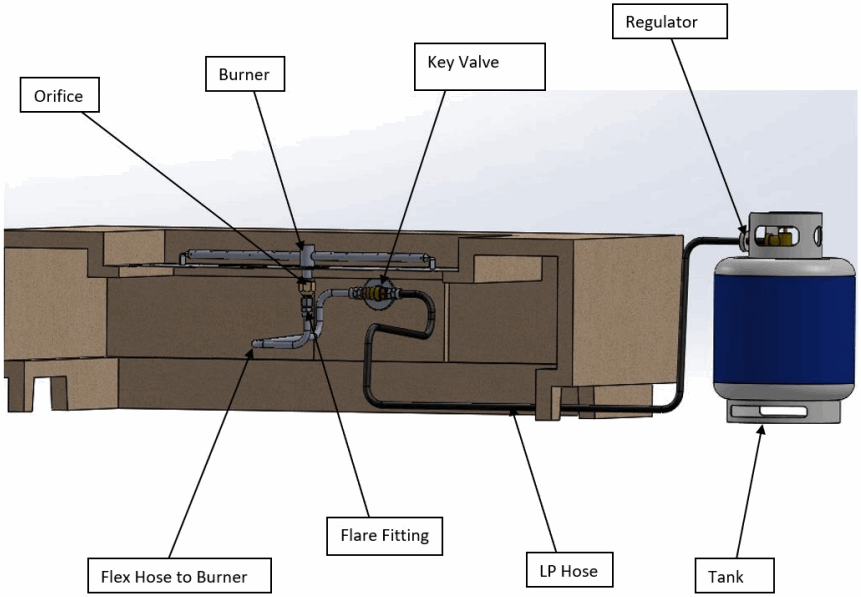 Regulator

Key Valve

Burner

Orifice

Flare Fitting

Flex Hose to Burner

LP Hose

Tank