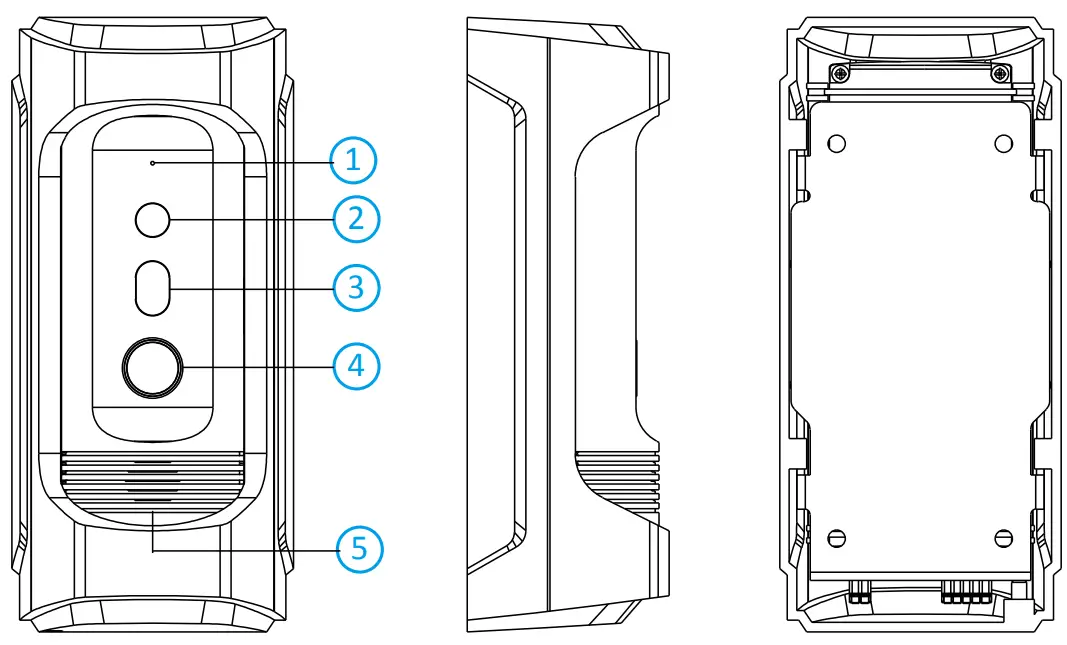 1
2
3
4
5