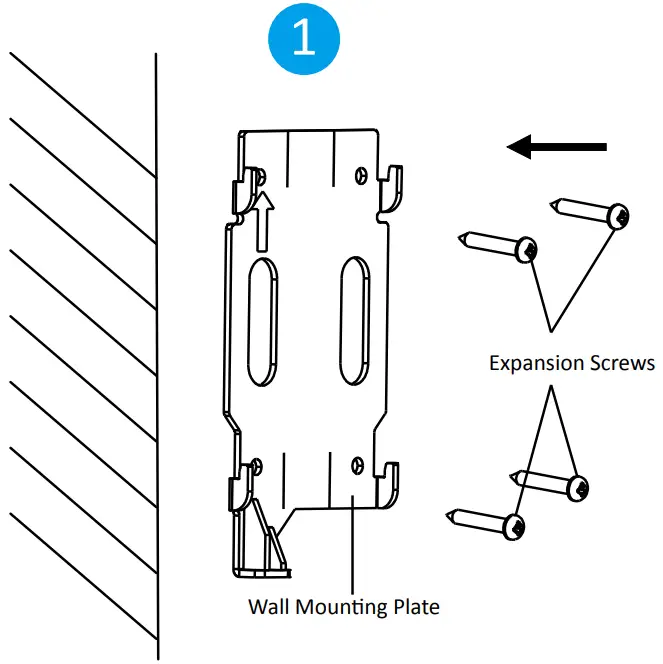 1

Expansion Screws

Wall Mounting Plate